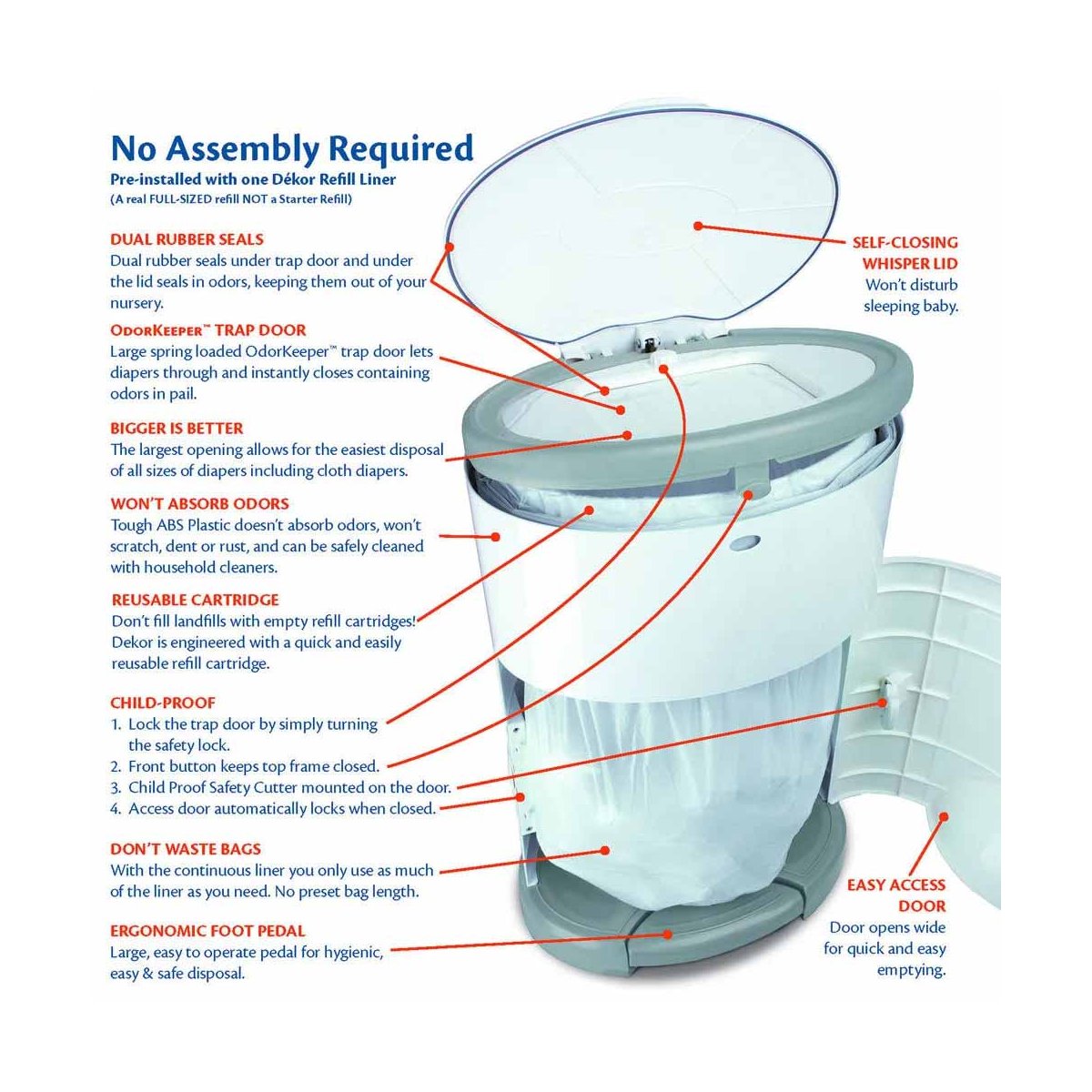 No Assembly Required
Pre-installed with one Dékor Refill Liner
(A real FULL-SIZED refill NOT a Starter Refill)

DUAL RUBBER SEALS
Dual rubber seals under trap door and under the lid seals in odors, keeping them out of your nursery.

ODORKEEPER™ TRAP DOOR
Large spring loaded OdorKeeper™ trap door lets diapers through and instantly closes containing odors in pail.

BIGGER IS BETTER
The largest opening allows for the easiest disposal of all sizes of diapers including cloth diapers.

WON'T ABSORB ODORS
Tough ABS Plastic doesn't absorb odors, won't scratch, dent or rust, and can be safely cleaned with household cleaners.

REUSABLE CARTRIDGE
Don't fill landfills with empty refill cartridges! Dekor is engineered with a quick and easily reusable refill cartridge.

CHILD-PROOF
1. Lock the trap door by simply turning the safety lock.
2. Front button keeps top frame closed.
3. Child Proof Safety Cutter mounted on the door.
4. Access door automatically locks when closed.

DON'T WASTE BAGS
With the continuous liner you only use as much of the liner as you need. No preset bag length.

ERGONOMIC FOOT PEDAL
Large, easy to operate pedal for hygienic, easy & safe disposal.

SELF-CLOSING WHISPER LID
Won't disturb sleeping baby.

EASY ACCESS DOOR
Door opens wide for quick and easy emptying.